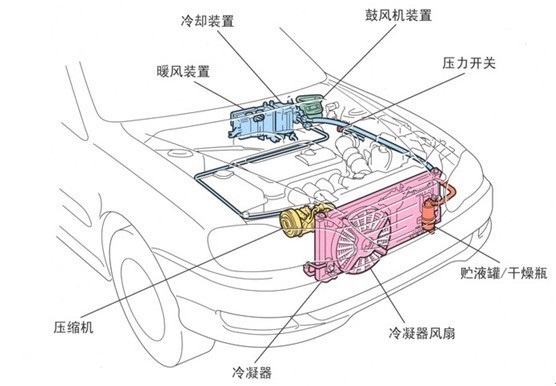 冷却装置
鼓风机装置
暖风装置
压力开关
贮液罐/干燥瓶
压缩机
冷凝器风扇
冷凝器